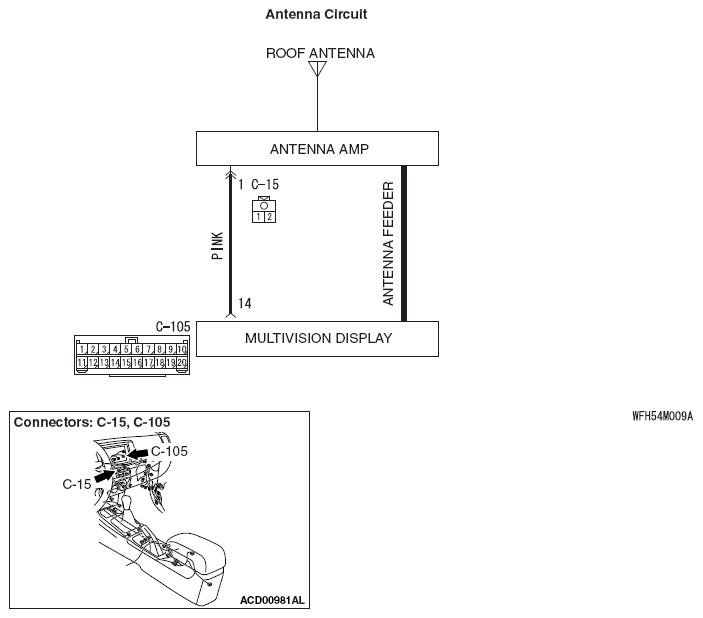 Antenna Circuit

ROOF ANTENNA

ANTENNA AMP

1 C-15

1 2

PINK

ANTENNA FEEDER

14

C-105

1 2 3 4 5 6 7 8 9 10
11 12 13 14 15 16 17 18 19 20

MULTIVISION DISPLAY

WFH54M009A

Connectors: C-15, C-105

C-105

C-15

ACD00981AL