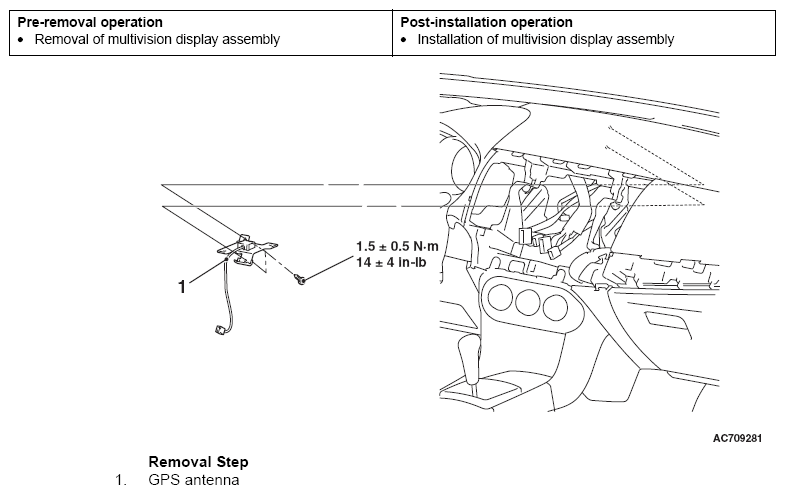 | Pre-removal operation | Post-installation operation |
|---|---|
| • Removal of multivision display assembly | • Installation of multivision display assembly |

1

1.5 ± 0.5 N·m
14 ± 4 in-lb

AC709281

Removal Step
1. GPS antenna