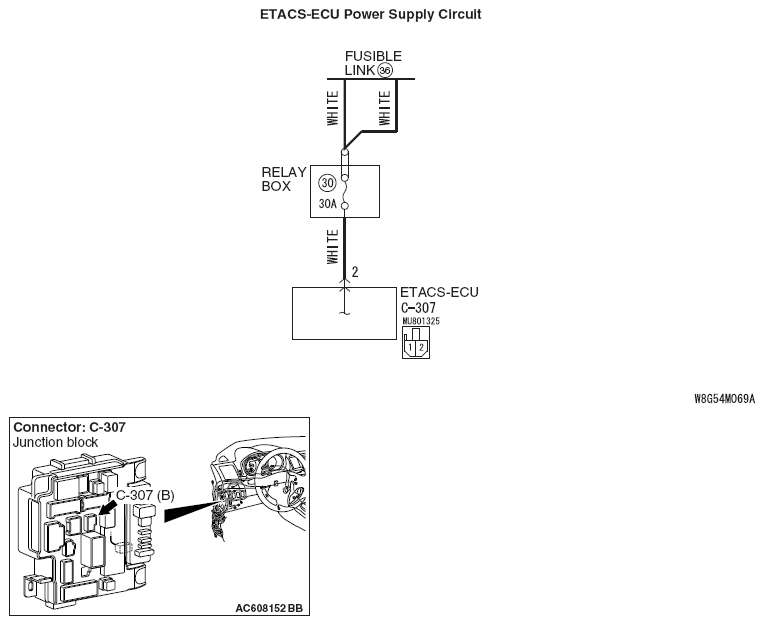 ETACS-ECU Power Supply Circuit

FUSIBLE LINK 36

WHITE

WHITE

RELAY BOX

30

30A

WHITE

2

ETACS-ECU
C-307

MU801325

1 2

W8G54M069A

Connector: C-307
Junction block

C-307 (B)

AC608152 BB