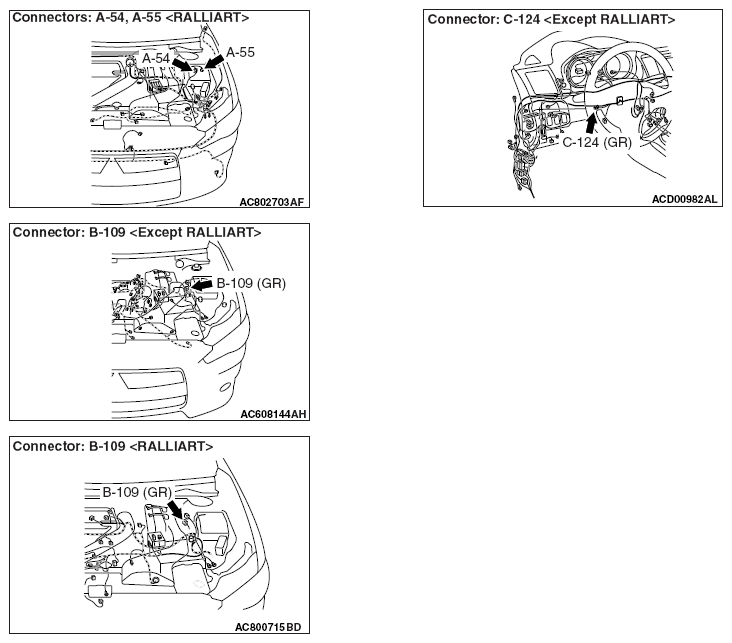 Connectors: A-54, A-55 <RALLIART>

A-54

A-55

AC802703AF

Connector: B-109 <Except RALLIART>

B-109 (GR)

AC608144AH

Connector: B-109 <RALLIART>

B-109 (GR)

AC800715BD

Connector: C-124 <Except RALLIART>

C-124 (GR)

ACD00982AL