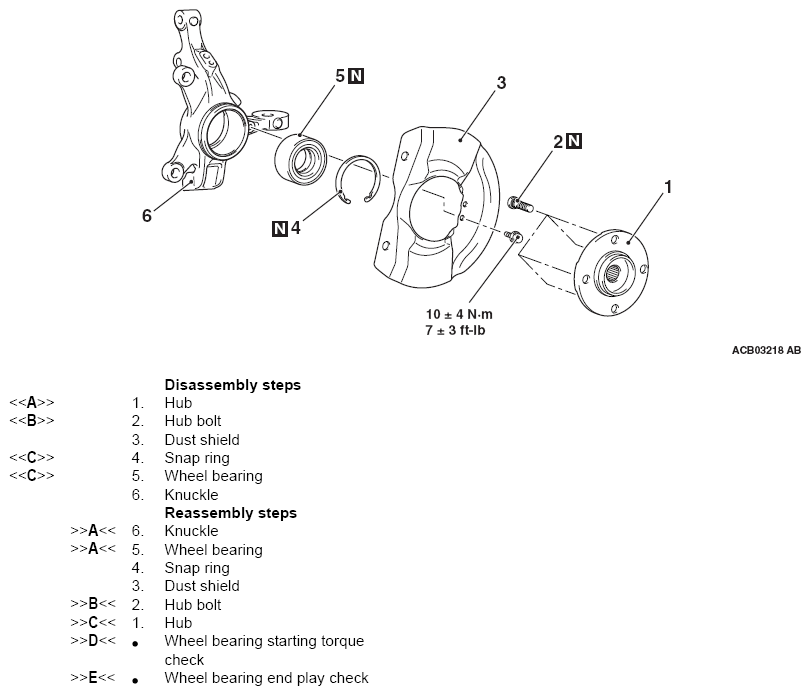 5 N
3
2 N
1
6
N 4
10 ± 4 N·m
7 ± 3 ft-lb
ACB03218 AB

Disassembly steps
<<A>> 1. Hub
<<B>> 2. Hub bolt
3. Dust shield
<<C>> 4. Snap ring
<<C>> 5. Wheel bearing
6. Knuckle
Reassembly steps
>>A<< 6. Knuckle
>>A<< 5. Wheel bearing
4. Snap ring
3. Dust shield
>>B<< 2. Hub bolt
>>C<< 1. Hub
>>D<< • Wheel bearing starting torque check
>>E<< • Wheel bearing end play check