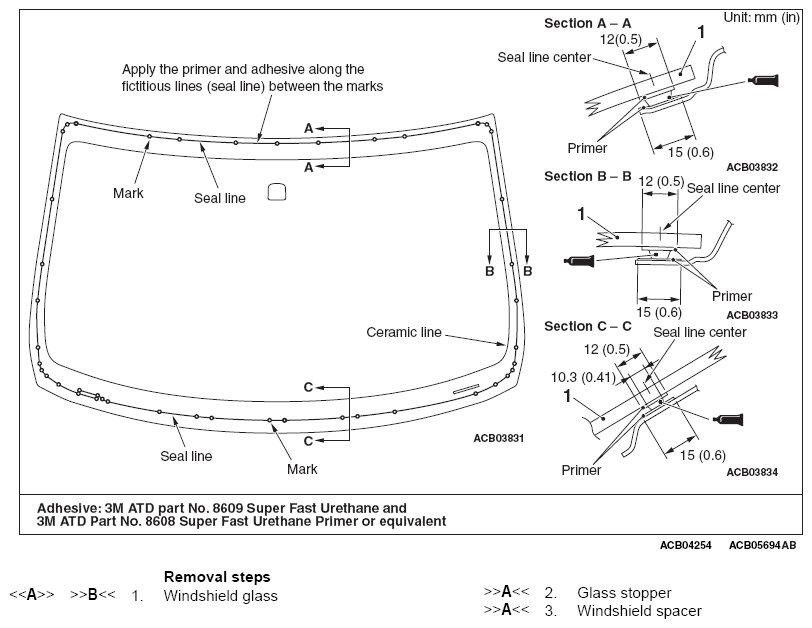 Unit: mm (in)

Apply the primer and adhesive along the fictitious lines (seal line) between the marks

A
A
Mark
Seal line
B
B
Ceramic line
C
C
Seal line
Mark
ACB03831

Section A – A
12(0.5)
1
Seal line center
Primer
15 (0.6)
ACB03832

Section B – B
12 (0.5)
Seal line center
1
Primer
15 (0.6)
ACB03833

Section C – C
Seal line center
12 (0.5)
10.3 (0.41)
1
Primer
15 (0.6)
ACB03834

Adhesive: 3M ATD part No. 8609 Super Fast Urethane and 3M ATD Part No. 8608 Super Fast Urethane Primer or equivalent

ACB04254 ACB05694AB

Removal steps
<<A>> >>B<< 1. Windshield glass
>>A<< 2. Glass stopper
>>A<< 3. Windshield spacer