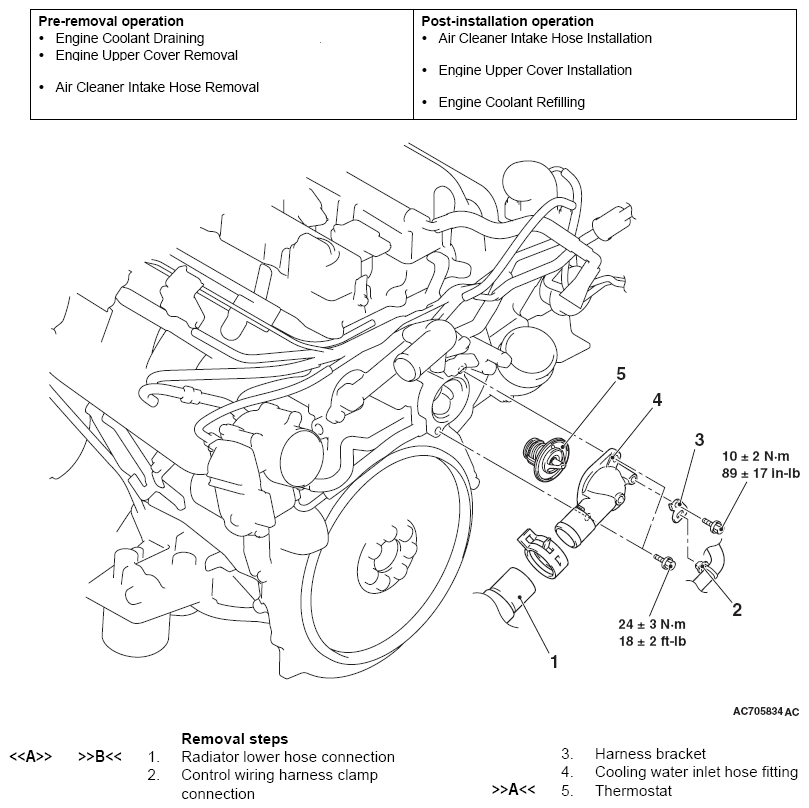 | Pre-removal operation | Post-installation operation |
|---|---|
| • Engine Coolant Draining<br>• Engine Upper Cover Removal<br>• Air Cleaner Intake Hose Removal | • Air Cleaner Intake Hose Installation<br>• Engine Upper Cover Installation<br>• Engine Coolant Refilling |

5

4

3

10 ± 2 N·m
89 ± 17 in-lb

2

24 ± 3 N·m
18 ± 2 ft-lb

1

AC705834 AC

Removal steps

<<A>> >>B<< 1. Radiator lower hose connection
2. Control wiring harness clamp connection

3. Harness bracket
4. Cooling water inlet hose fitting
>>A<< 5. Thermostat