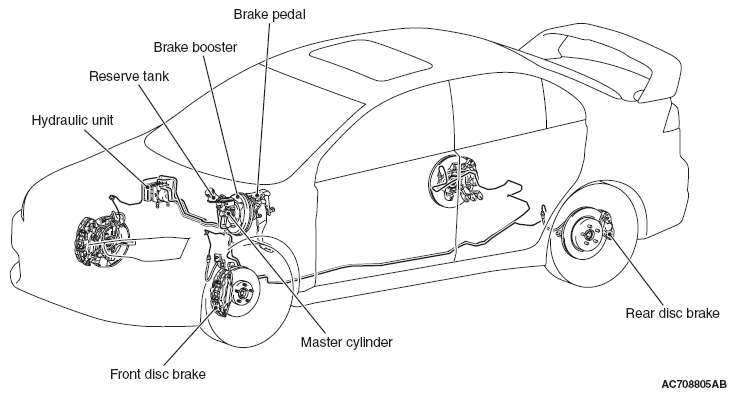 Brake pedal
Brake booster
Reserve tank
Hydraulic unit
Rear disc brake
Master cylinder
Front disc brake
AC708805AB