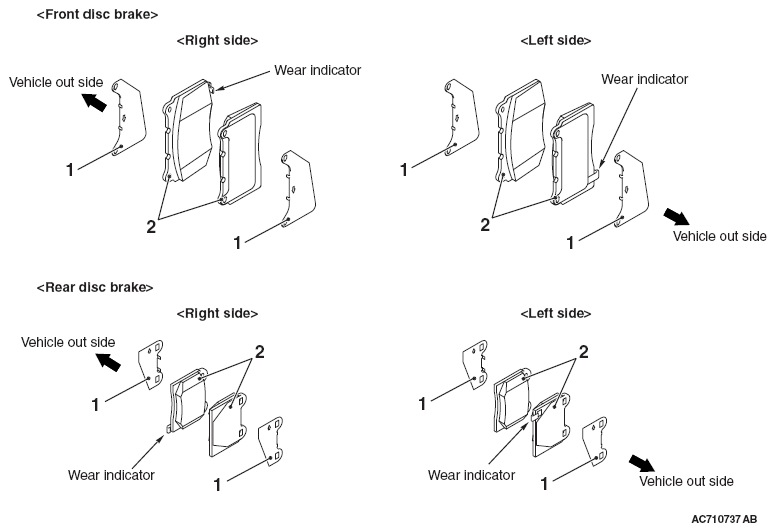 <Front disc brake>

<Right side>

Vehicle out side

Wear indicator

1

2

1

<Left side>

Wear indicator

1

2

1

Vehicle out side

<Rear disc brake>

<Right side>

Vehicle out side

2

1

Wear indicator

1

<Left side>

2

1

Wear indicator

1

Vehicle out side

AC710737 AB