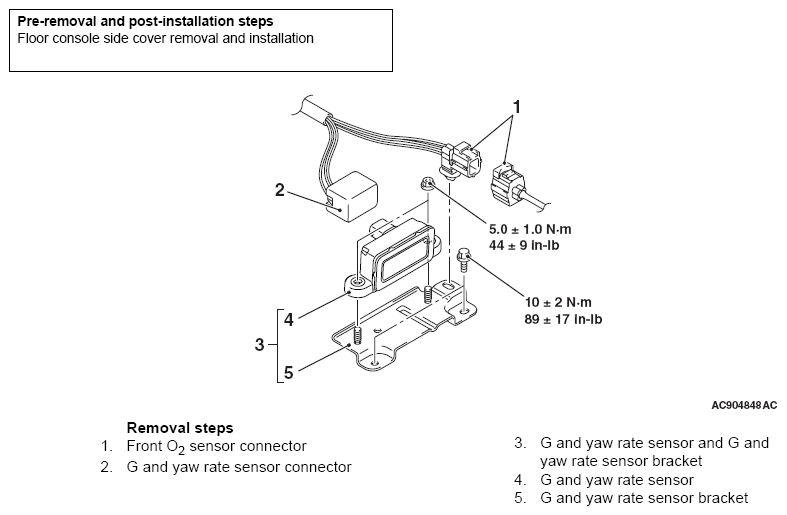 **Pre-removal and post-installation steps**
Floor console side cover removal and installation

1

2

5.0 ± 1.0 N·m
44 ± 9 in-lb

10 ± 2 N·m
89 ± 17 in-lb

4

3

5

AC904848 AC

**Removal steps**
1. Front $O_2$ sensor connector
2. G and yaw rate sensor connector
3. G and yaw rate sensor and G and yaw rate sensor bracket
4. G and yaw rate sensor
5. G and yaw rate sensor bracket