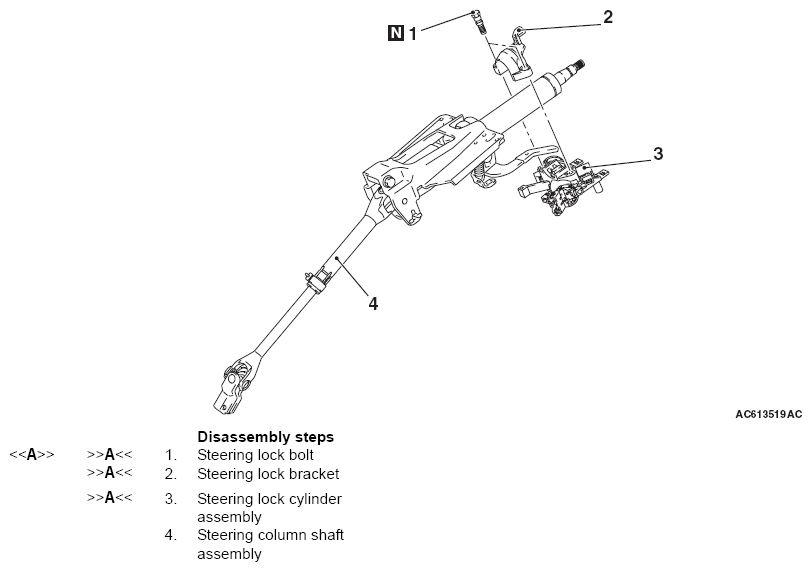 N 1

2

3

4

AC613519AC

Disassembly steps

<<A>> >>A<< 1. Steering lock bolt

>>A<< 2. Steering lock bracket

>>A<< 3. Steering lock cylinder assembly

4. Steering column shaft assembly