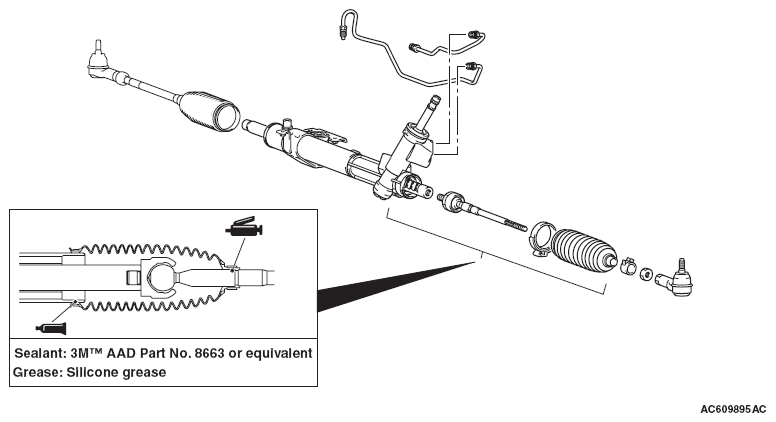 Sealant: 3M™ AAD Part No. 8663 or equivalent
Grease: Silicone grease

AC609895AC