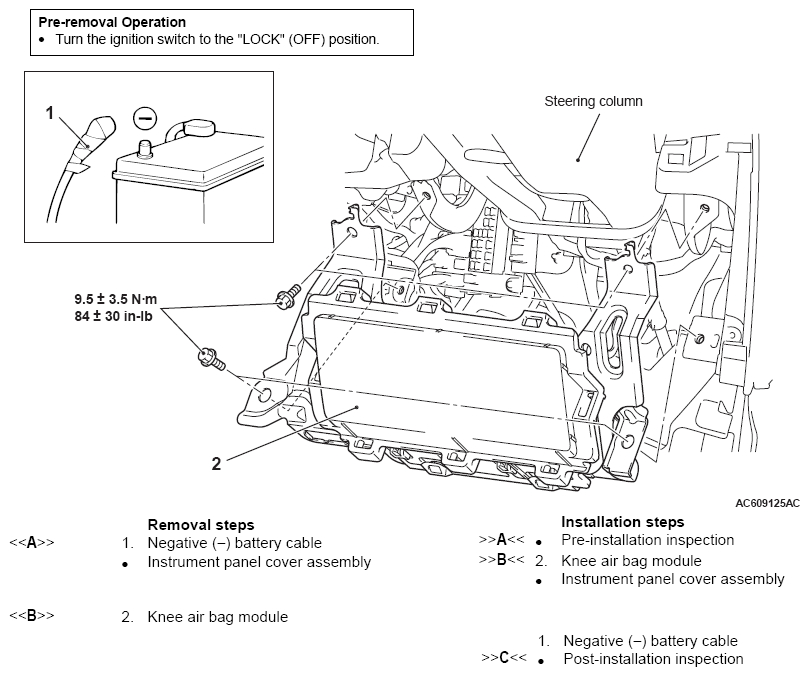 **Pre-removal Operation**
• Turn the ignition switch to the "LOCK" (OFF) position.

1

Steering column

9.5 ± 3.5 N·m
84 ± 30 in-lb

2

AC609125AC

**Removal steps**
<<**A**>> 1. Negative (−) battery cable
• Instrument panel cover assembly
<<**B**>> 2. Knee air bag module

**Installation steps**
>>**A**<< • Pre-installation inspection
>>**B**<< 2. Knee air bag module
• Instrument panel cover assembly
1. Negative (−) battery cable
>>**C**<< • Post-installation inspection