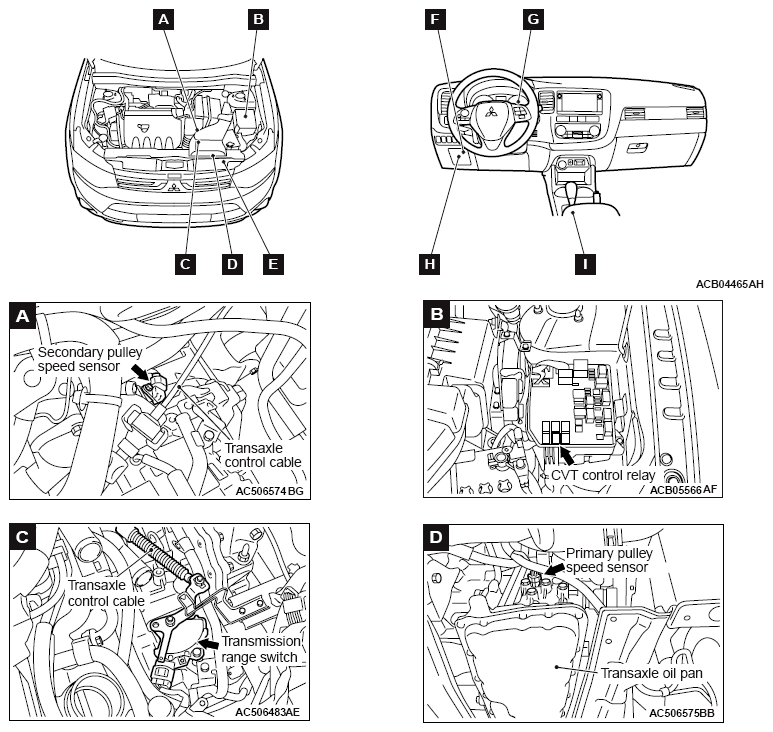 A
B
C
D
E
F
G
H
I
ACB04465AH

A
Secondary pulley speed sensor
Transaxle control cable
AC506574BG

B
CVT control relay
ACB05566AF

C
Transaxle control cable
Transmission range switch
AC506483AE

D
Primary pulley speed sensor
Transaxle oil pan
AC506575BB