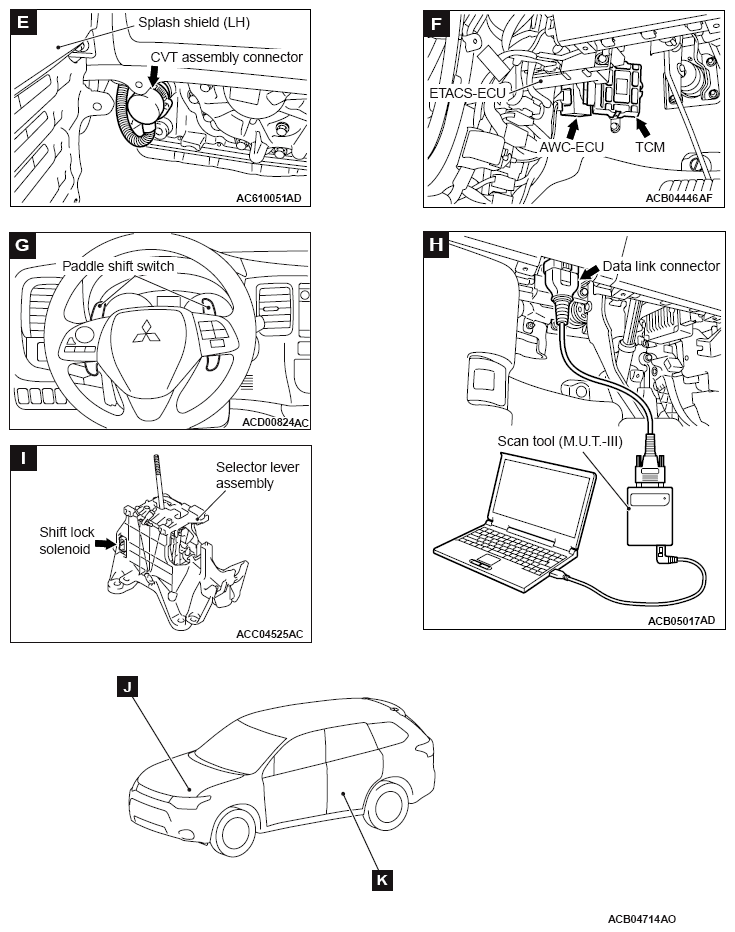 E
Splash shield (LH)
CVT assembly connector
AC610051AD

F
ETACS-ECU
AWC-ECU
TCM
ACB04446AF

G
Paddle shift switch
ACD00824AC

H
Data link connector
Scan tool (M.U.T.-III)
ACB05017AD

I
Selector lever assembly
Shift lock solenoid
ACC04525AC

J
K
ACB04714AO