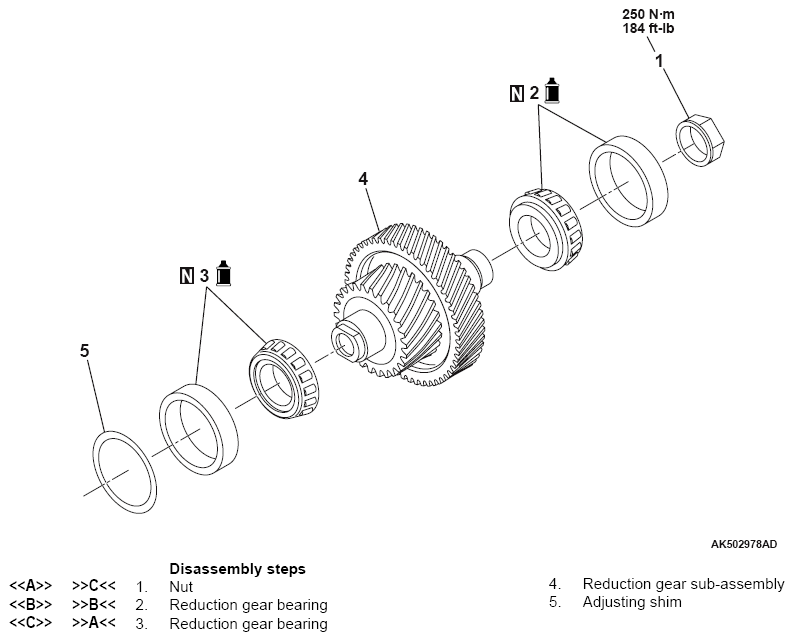 250 N·m
184 ft-lb

1

N 2

4

N 3

5

AK502978AD

Disassembly steps

<<A>> >>C<< 1. Nut
<<B>> >>B<< 2. Reduction gear bearing
<<C>> >>A<< 3. Reduction gear bearing

4. Reduction gear sub-assembly
5. Adjusting shim