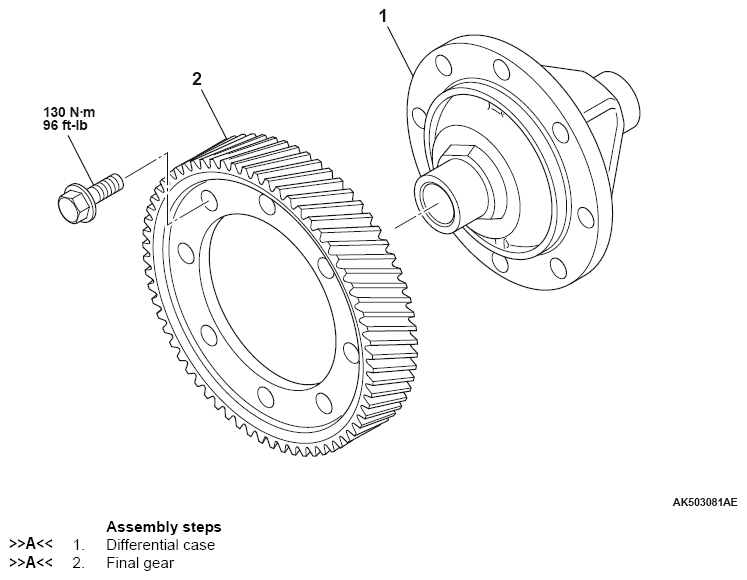 1

2

130 N·m
96 ft-lb

AK503081AE

Assembly steps
>>A<< 1. Differential case
>>A<< 2. Final gear