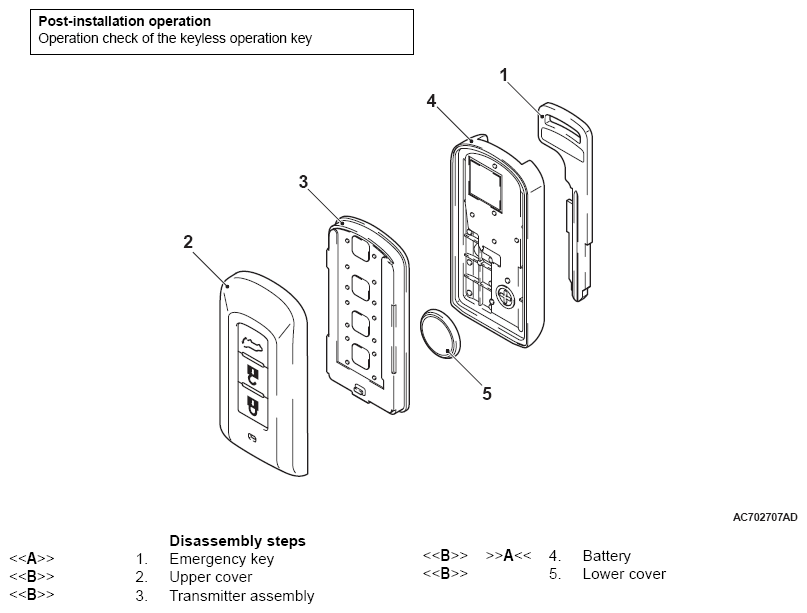 Post-installation operation
Operation check of the keyless operation key

1
4
3
2
5

AC702707AD

Disassembly steps

<<A>> 1. Emergency key
<<B>> 2. Upper cover
<<B>> 3. Transmitter assembly
<<B>> >>A<< 4. Battery
<<B>> 5. Lower cover