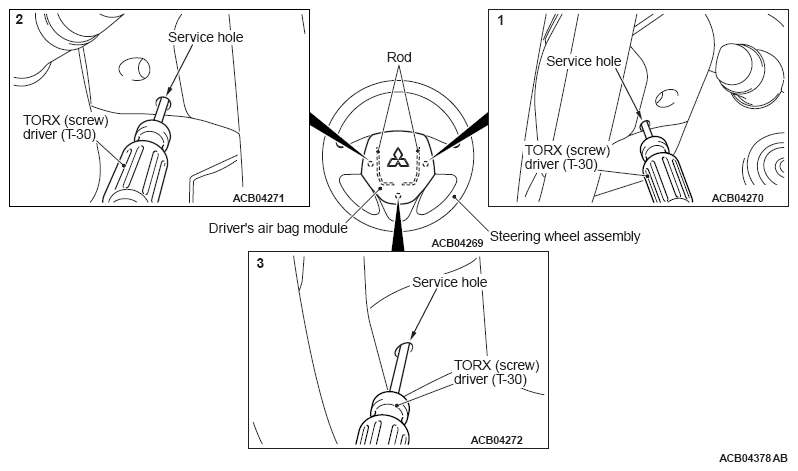 2
Service hole
TORX (screw) driver (T-30)
ACB04271

Rod
Driver's air bag module
ACB04269
Steering wheel assembly

1
Service hole
TORX (screw) driver (T-30)
ACB04270

3
Service hole
TORX (screw) driver (T-30)
ACB04272

ACB04378 AB