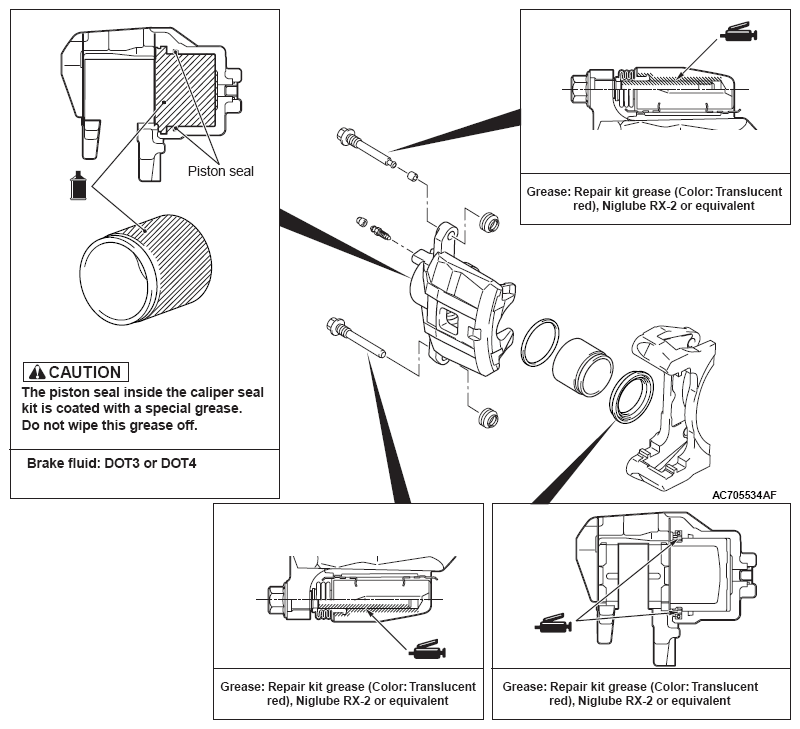 Piston seal

CAUTION
The piston seal inside the caliper seal kit is coated with a special grease. Do not wipe this grease off.

Brake fluid: DOT3 or DOT4

Grease: Repair kit grease (Color: Translucent red), Niglube RX-2 or equivalent

AC705534AF

Grease: Repair kit grease (Color: Translucent red), Niglube RX-2 or equivalent

Grease: Repair kit grease (Color: Translucent red), Niglube RX-2 or equivalent