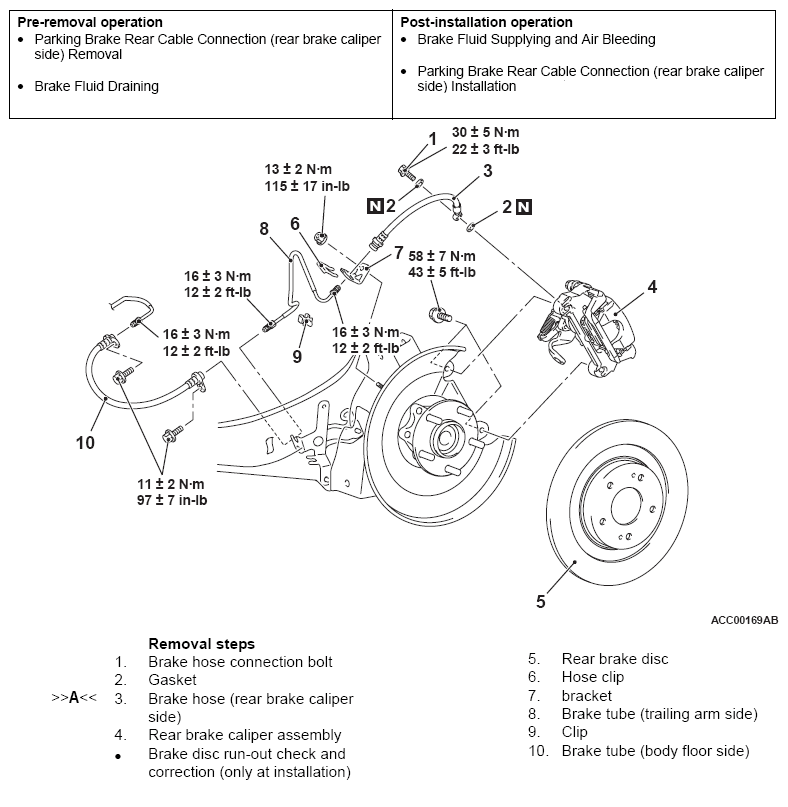 | Pre-removal operation | Post-installation operation |
|---|---|
| • Parking Brake Rear Cable Connection (rear brake caliper side) Removal<br>• Brake Fluid Draining | • Brake Fluid Supplying and Air Bleeding<br>• Parking Brake Rear Cable Connection (rear brake caliper side) Installation |

1
30 ± 5 N·m
22 ± 3 ft-lb
13 ± 2 N·m
115 ± 17 in-lb
3
N 2
2 N
8
6
7
58 ± 7 N·m
43 ± 5 ft-lb
4
16 ± 3 N·m
12 ± 2 ft-lb
16 ± 3 N·m
12 ± 2 ft-lb
16 ± 3 N·m
12 ± 2 ft-lb
9
10
11 ± 2 N·m
97 ± 7 in-lb
5
ACC00169AB

Removal steps
1. Brake hose connection bolt
2. Gasket
>>A<< 3. Brake hose (rear brake caliper side)
4. Rear brake caliper assembly
• Brake disc run-out check and correction (only at installation)

5. Rear brake disc
6. Hose clip
7. bracket
8. Brake tube (trailing arm side)
9. Clip
10. Brake tube (body floor side)