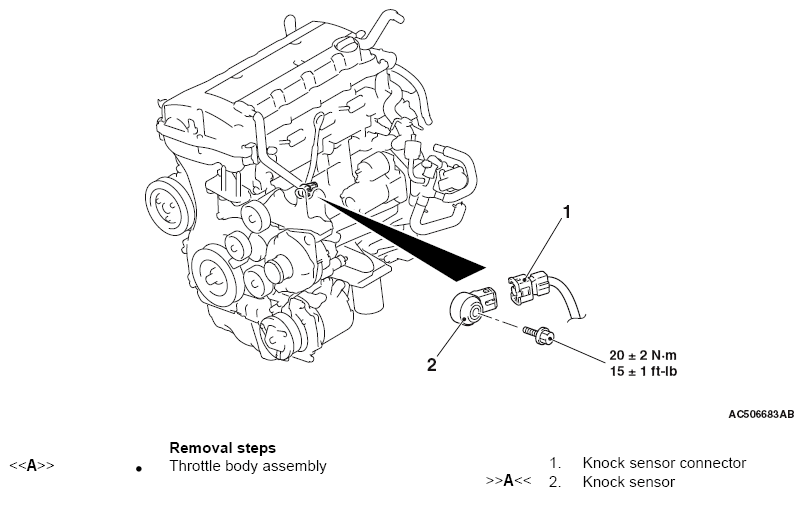 1

2

20 ± 2 N·m
15 ± 1 ft-lb

AC506683AB

Removal steps

<<A>> • Throttle body assembly

1. Knock sensor connector

>>A<< 2. Knock sensor