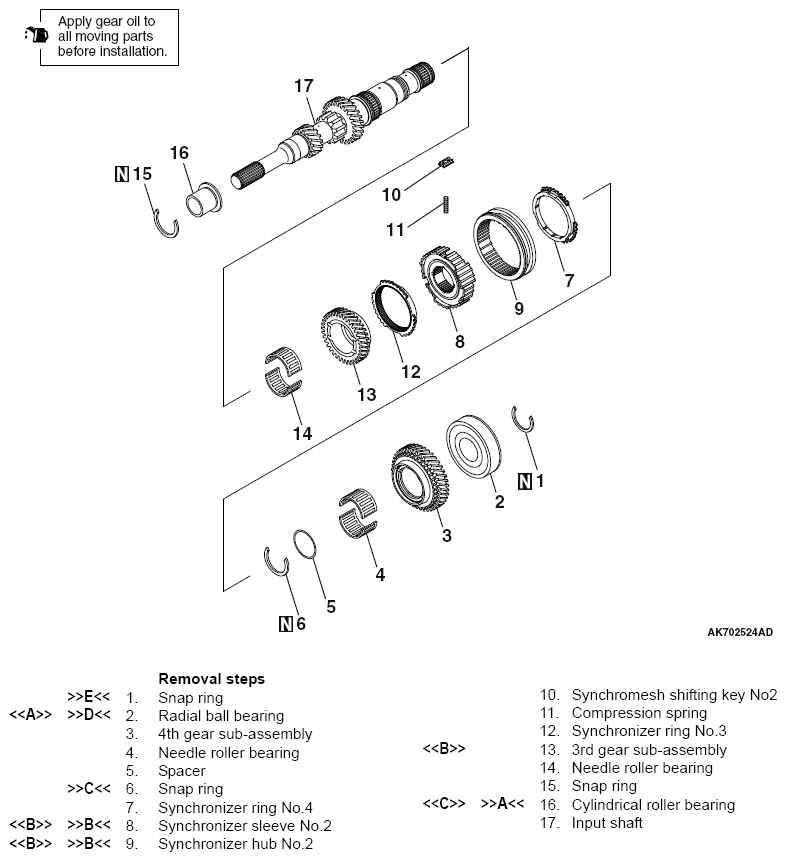 Apply gear oil to all moving parts before installation.

17

16

N 15

10

11

7

9

8

12

13

14

N 1

2

3

4

5

N 6

AK702524AD

Removal steps

>>E<< 1. Snap ring
<<A>> >>D<< 2. Radial ball bearing
3. 4th gear sub-assembly
4. Needle roller bearing
5. Spacer
>>C<< 6. Snap ring
7. Synchronizer ring No.4
<<B>> >>B<< 8. Synchronizer sleeve No.2
<<B>> >>B<< 9. Synchronizer hub No.2

10. Synchromesh shifting key No2
11. Compression spring
12. Synchronizer ring No.3
<<B>> 13. 3rd gear sub-assembly
14. Needle roller bearing
15. Snap ring
<<C>> >>A<< 16. Cylindrical roller bearing
17. Input shaft