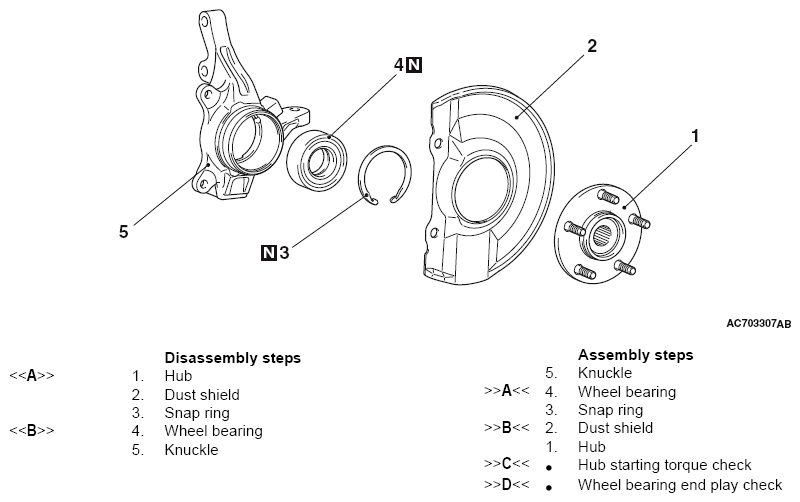 4 N

2

1

5

N 3

AC703307AB

Disassembly steps
<<A>> 1. Hub
2. Dust shield
3. Snap ring
<<B>> 4. Wheel bearing
5. Knuckle

Assembly steps
5. Knuckle
>>A<< 4. Wheel bearing
3. Snap ring
>>B<< 2. Dust shield
1. Hub
>>C<< • Hub starting torque check
>>D<< • Wheel bearing end play check