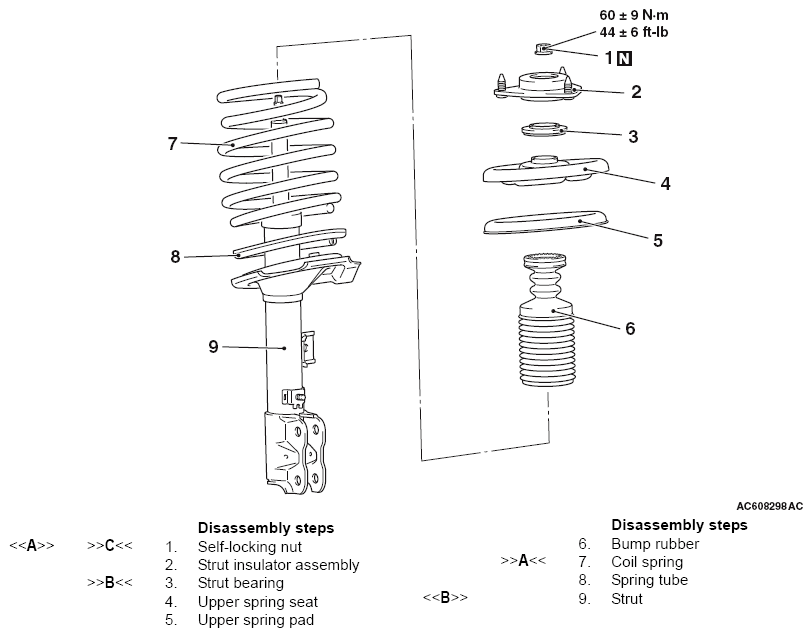 60 ± 9 N·m
44 ± 6 ft-lb

1 N

2

3

4

5

6

7

8

9

AC608298AC

Disassembly steps

<<A>> >>C<< 1. Self-locking nut
2. Strut insulator assembly
>>B<< 3. Strut bearing
4. Upper spring seat
5. Upper spring pad

Disassembly steps

6. Bump rubber
>>A<< 7. Coil spring
8. Spring tube
<<B>> 9. Strut