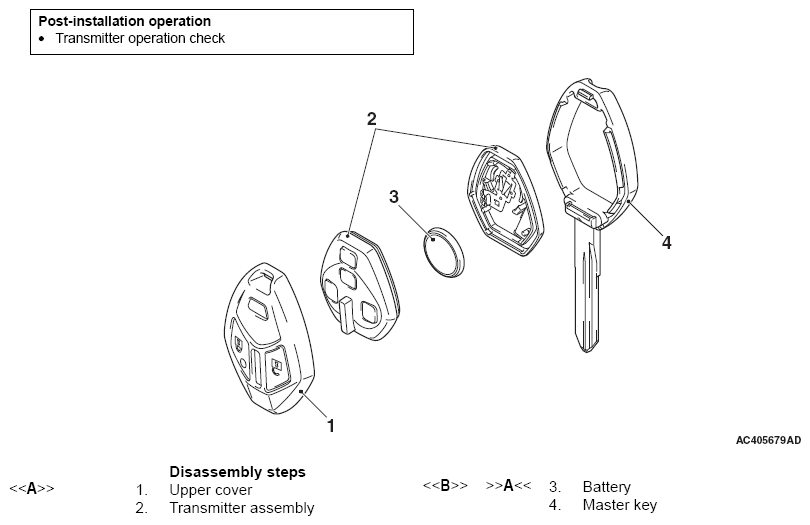 Post-installation operation
• Transmitter operation check

2
3
4
1

AC405679AD

Disassembly steps
<<A>> 1. Upper cover
2. Transmitter assembly
<<B>> >>A<< 3. Battery
4. Master key