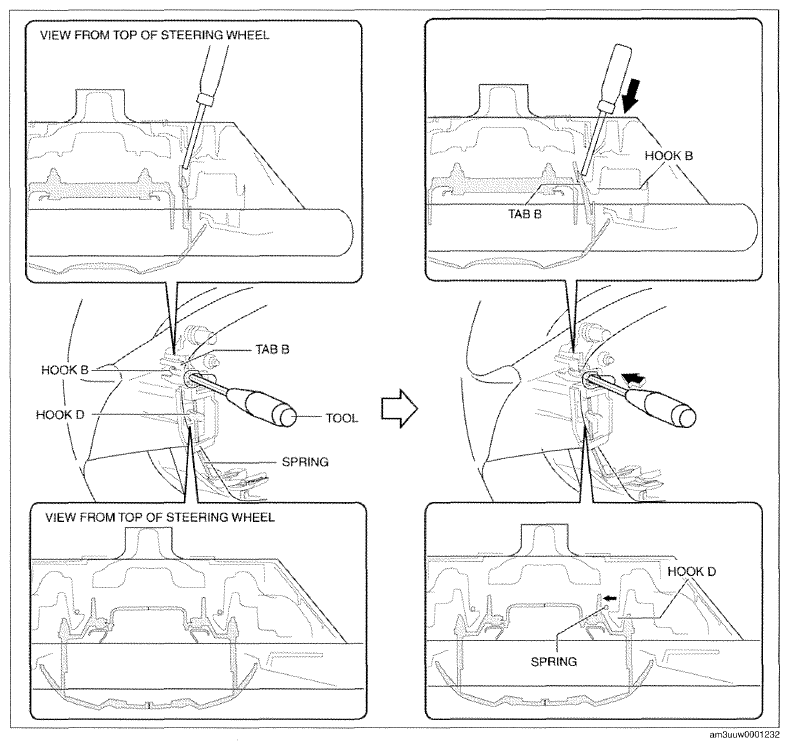 VIEW FROM TOP OF STEERING WHEEL

HOOK B

TAB B

TAB B

HOOK B

HOOK D

TOOL

SPRING

VIEW FROM TOP OF STEERING WHEEL

HOOK D

SPRING

am3uuw0001232