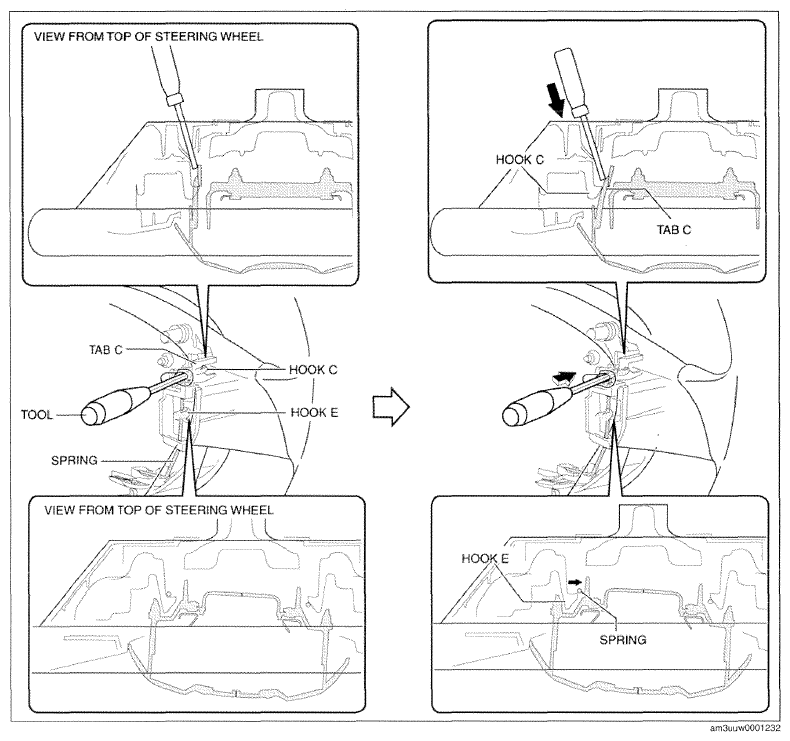 VIEW FROM TOP OF STEERING WHEEL

TAB C

HOOK C

TOOL

HOOK E

SPRING

VIEW FROM TOP OF STEERING WHEEL

HOOK C

TAB C

HOOK E

SPRING

am3uuw0001232