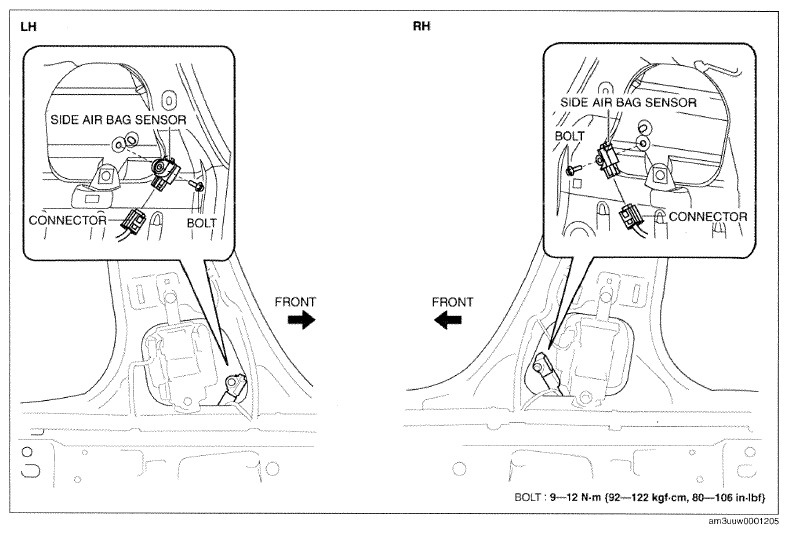 LH

SIDE AIR BAG SENSOR

CONNECTOR

BOLT

FRONT

RH

SIDE AIR BAG SENSOR

BOLT

CONNECTOR

FRONT

BOLT : 9—12 N·m {92—122 kgf·cm, 80—106 in·lbf}

am3uuw0001205