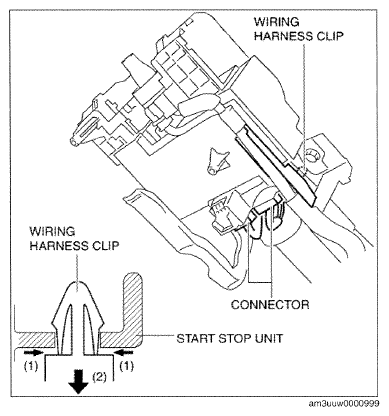 WIRING HARNESS CLIP

WIRING HARNESS CLIP

CONNECTOR

START STOP UNIT

(1)

(2)

(1)

am3uuw0000999