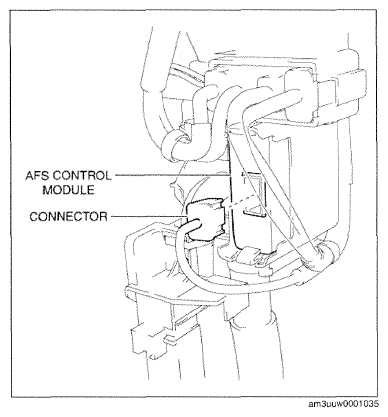 AFS CONTROL MODULE

CONNECTOR

am3uuw0001035