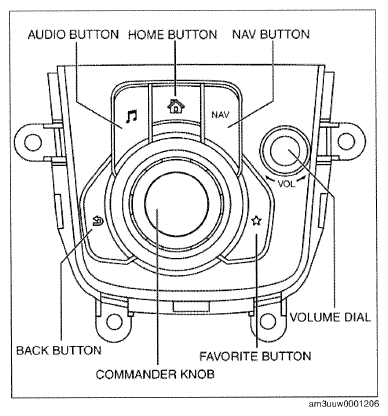 AUDIO BUTTON
HOME BUTTON
NAV BUTTON
NAV
VOL
VOLUME DIAL
BACK BUTTON
FAVORITE BUTTON
COMMANDER KNOB
am3uuw0001206