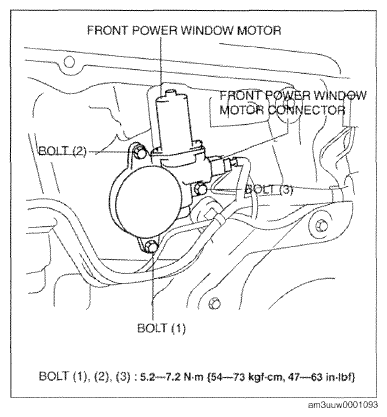 FRONT POWER WINDOW MOTOR

FRONT POWER WINDOW MOTOR CONNECTOR

BOLT (2)

BOLT (3)

BOLT (1)

BOLT (1), (2), (3) : 5.2—7.2 N·m {54—73 kgf·cm, 47—63 in·lbf}

am3uuw0001093