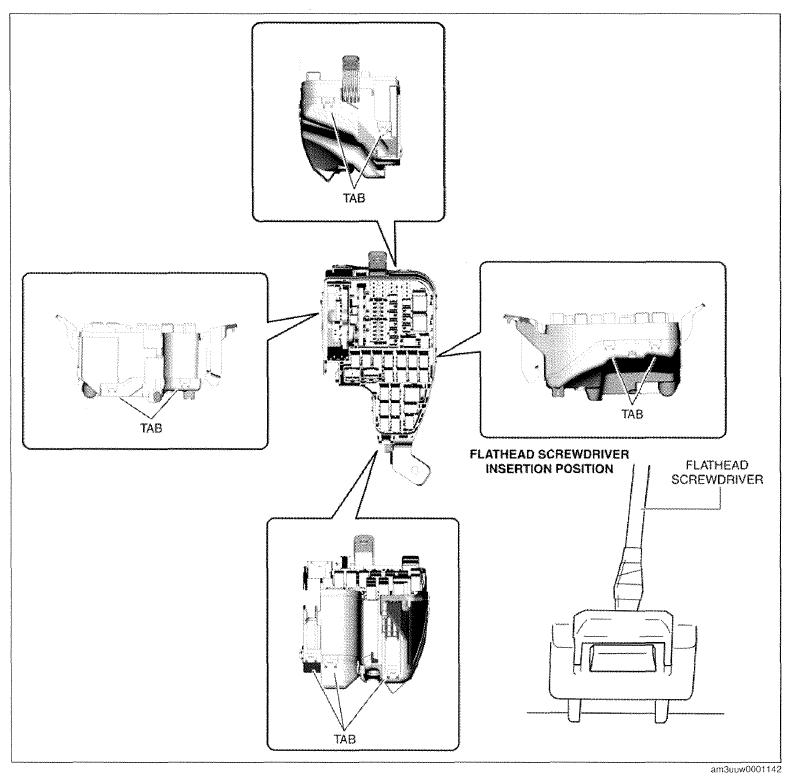 TAB

TAB

TAB

FLATHEAD SCREWDRIVER INSERTION POSITION

FLATHEAD SCREWDRIVER

TAB

am3uuw0001142