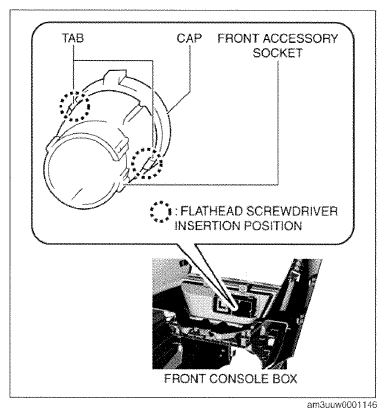 TAB

CAP

FRONT ACCESSORY SOCKET

: FLATHEAD SCREWDRIVER INSERTION POSITION

FRONT CONSOLE BOX

am3uuw0001146