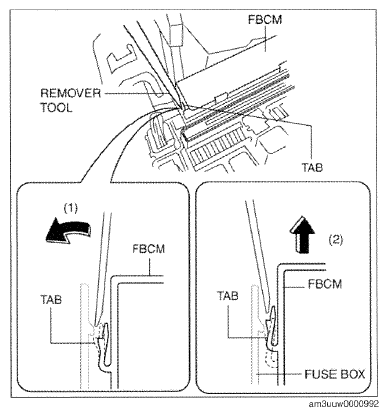 FBCM

REMOVER TOOL

TAB

(1)

FBCM

TAB

(2)

FBCM

TAB

FUSE BOX

am3uuw0000992