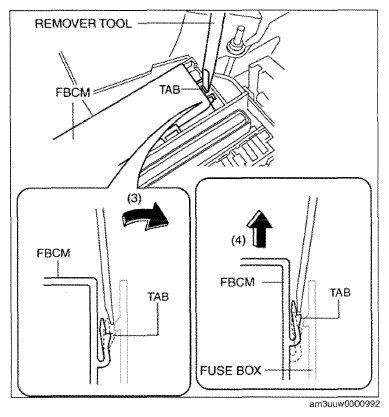 REMOVER TOOL

FBCM

TAB

(3)

FBCM

TAB

(4)

FBCM

TAB

FUSE BOX

am3uuw0000992