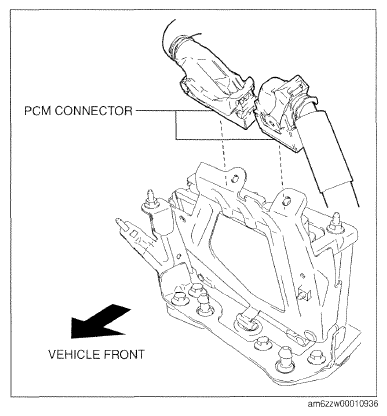 PCM CONNECTOR

VEHICLE FRONT

am6zzw00010936