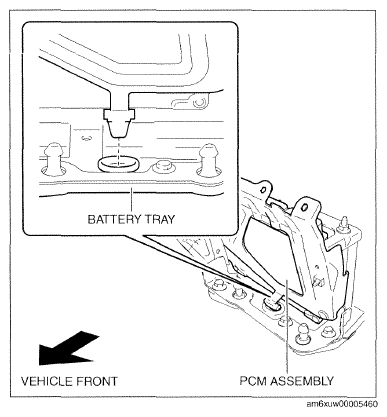 BATTERY TRAY

VEHICLE FRONT

PCM ASSEMBLY

am6xuw00005460