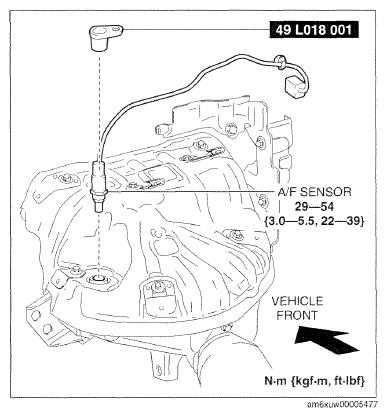 49 L018 001

A/F SENSOR
29—54
{3.0—5.5, 22—39}

VEHICLE
FRONT

N·m {kgf·m, ft·lbf}

am6xuw00005477