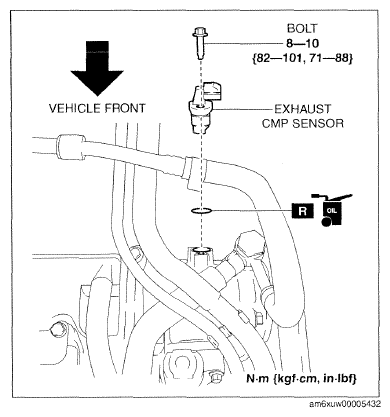 BOLT
8—10
{82—101, 71—88}

VEHICLE FRONT

EXHAUST
CMP SENSOR

R

OIL

N·m {kgf·cm, in·lbf}

am6xuw00005432