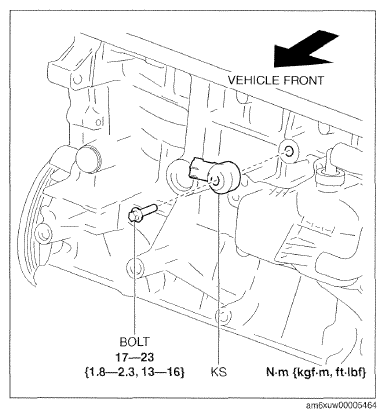 VEHICLE FRONT

BOLT
17—23
{1.8—2.3, 13—16}

KS

N·m {kgf·m, ft·lbf}

am6xuw00005464