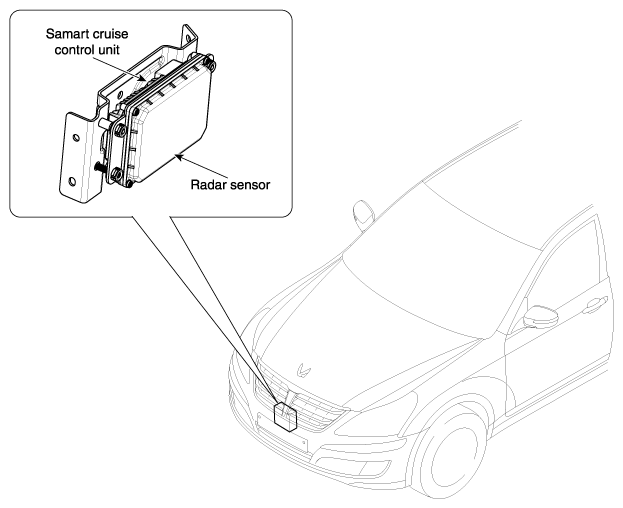 Samart cruise control unit

Radar sensor