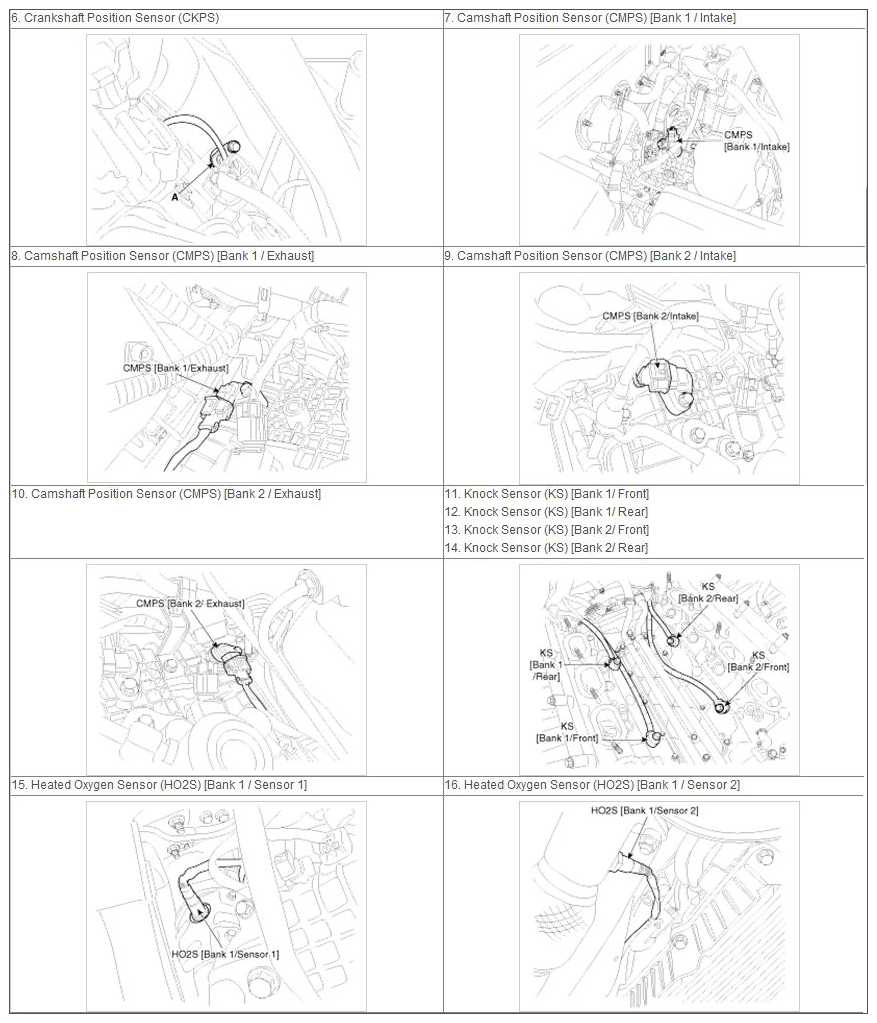 6. Crankshaft Position Sensor (CKPS)

A

7. Camshaft Position Sensor (CMPS) [Bank 1 / Intake]

CMPS [Bank 1/Intake]

8. Camshaft Position Sensor (CMPS) [Bank 1 / Exhaust]

CMPS [Bank 1/Exhaust]

9. Camshaft Position Sensor (CMPS) [Bank 2 / Intake]

CMPS [Bank 2/Intake]

10. Camshaft Position Sensor (CMPS) [Bank 2 / Exhaust]

CMPS [Bank 2/ Exhaust]

11. Knock Sensor (KS) [Bank 1/ Front]
12. Knock Sensor (KS) [Bank 1/ Rear]
13. Knock Sensor (KS) [Bank 2/ Front]
14. Knock Sensor (KS) [Bank 2/ Rear]

KS [Bank 2/Rear]

KS [Bank 1 /Rear]

KS [Bank 2/Front]

KS [Bank 1/Front]

15. Heated Oxygen Sensor (HO2S) [Bank 1 / Sensor 1]

HO2S [Bank 1/Sensor 1]

16. Heated Oxygen Sensor (HO2S) [Bank 1 / Sensor 2]

HO2S [Bank 1/Sensor 2]