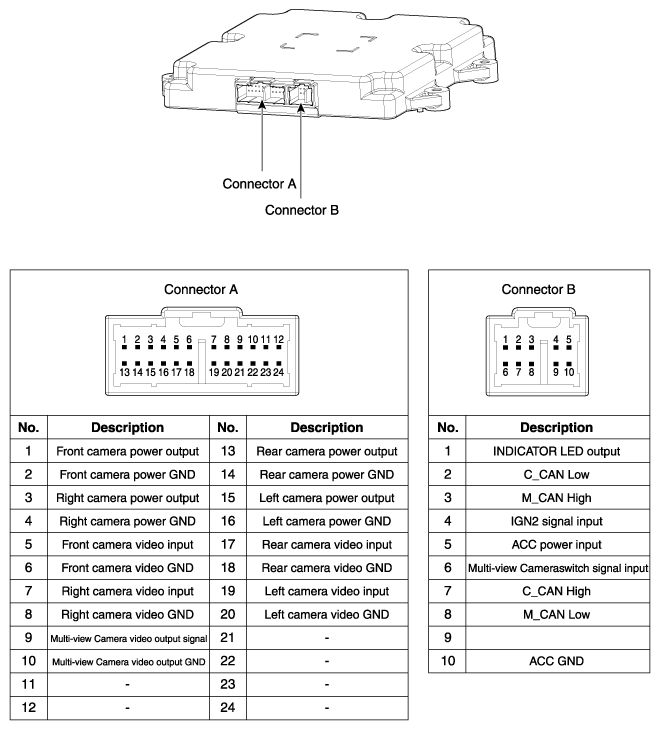 Connector A
Connector B

Connector A

1 2 3 4 5 6 7 8 9 10 11 12
13 14 15 16 17 18 19 20 21 22 23 24

| No. | Description | No. | Description |
|---|---|---|---|
| 1 | Front camera power output | 13 | Rear camera power output |
| 2 | Front camera power GND | 14 | Rear camera power GND |
| 3 | Right camera power output | 15 | Left camera power output |
| 4 | Right camera power GND | 16 | Left camera power GND |
| 5 | Front camera video input | 17 | Rear camera video input |
| 6 | Front camera video GND | 18 | Rear camera video GND |
| 7 | Right camera video input | 19 | Left camera video input |
| 8 | Right camera video GND | 20 | Left camera video GND |
| 9 | Multi-view Camera video output signal | 21 | - |
| 10 | Multi-view Camera video output GND | 22 | - |
| 11 | - | 23 | - |
| 12 | - | 24 | - |

Connector B

1 2 3 4 5
6 7 8 9 10

| No. | Description |
|---|---|
| 1 | INDICATOR LED output |
| 2 | C_CAN Low |
| 3 | M_CAN High |
| 4 | IGN2 signal input |
| 5 | ACC power input |
| 6 | Multi-view Cameraswitch signal input |
| 7 | C_CAN High |
| 8 | M_CAN Low |
| 9 | |
| 10 | ACC GND |