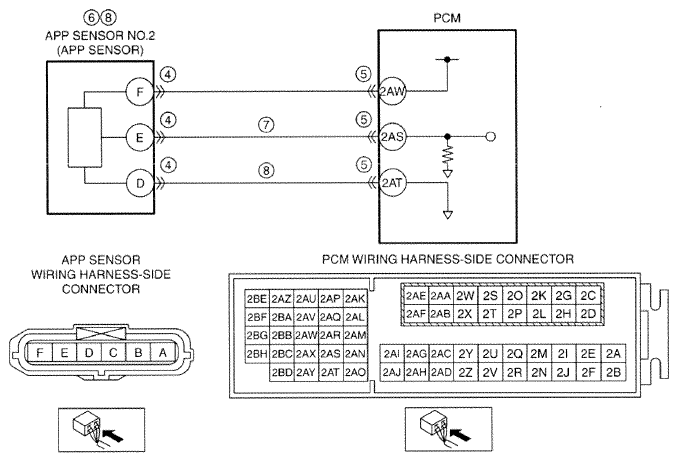 ⑥⑧
APP SENSOR NO.2
(APP SENSOR)

PCM

F ④ ⑤ 2AW

E ④ ⑦ ⑤ 2AS

D ④ ⑧ ⑤ 2AT

APP SENSOR
WIRING HARNESS-SIDE
CONNECTOR

F E D C B A

PCM WIRING HARNESS-SIDE CONNECTOR

| 2BE | 2AZ | 2AU | 2AP | 2AK |
|---|---|---|---|---|
| 2BF | 2BA | 2AV | 2AQ | 2AL |
| 2BG | 2BB | 2AW | 2AR | 2AM |
| 2BH | 2BC | 2AX | 2AS | 2AN |
| | 2BD | 2AY | 2AT | 2AO |

| 2AE | 2AA | 2W | 2S | 2O | 2K | 2G | 2C |
|---|---|---|---|---|---|---|---|
| 2AF | 2AB | 2X | 2T | 2P | 2L | 2H | 2D |

| 2AI | 2AG | 2AC | 2Y | 2U | 2Q | 2M | 2I | 2E | 2A |
|---|---|---|---|---|---|---|---|---|---|
| 2AJ | 2AH | 2AD | 2Z | 2V | 2R | 2N | 2J | 2F | 2B |