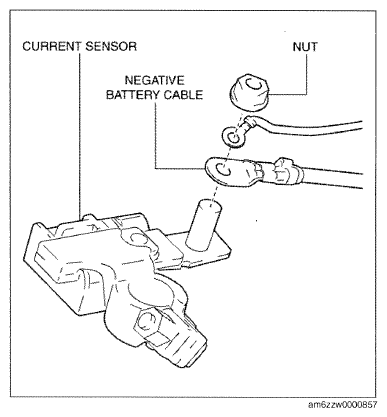 CURRENT SENSOR

NUT

NEGATIVE BATTERY CABLE

am6zzw0000857