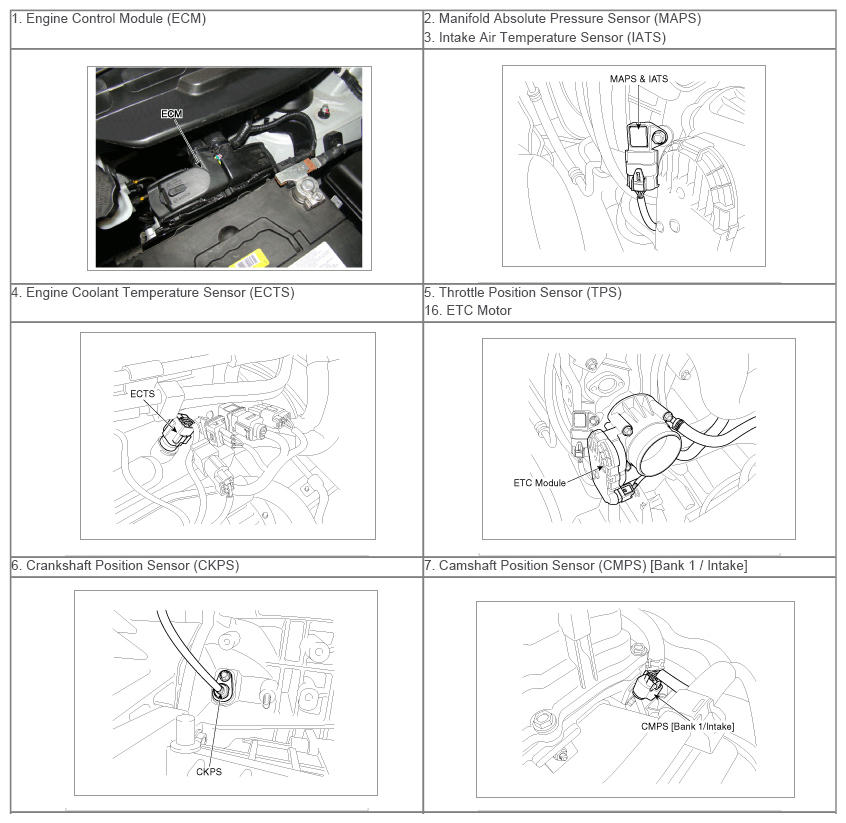 | 1. Engine Control Module (ECM) | 2. Manifold Absolute Pressure Sensor (MAPS) 3. Intake Air Temperature Sensor (IATS) |
|---|---|
| ECM | MAPS & IATS |
| 4. Engine Coolant Temperature Sensor (ECTS) | 5. Throttle Position Sensor (TPS) 16. ETC Motor |
| ECTS | ETC Module |
| 6. Crankshaft Position Sensor (CKPS) | 7. Camshaft Position Sensor (CMPS) [Bank 1 / Intake] |
| CKPS | CMPS [Bank 1/Intake] |