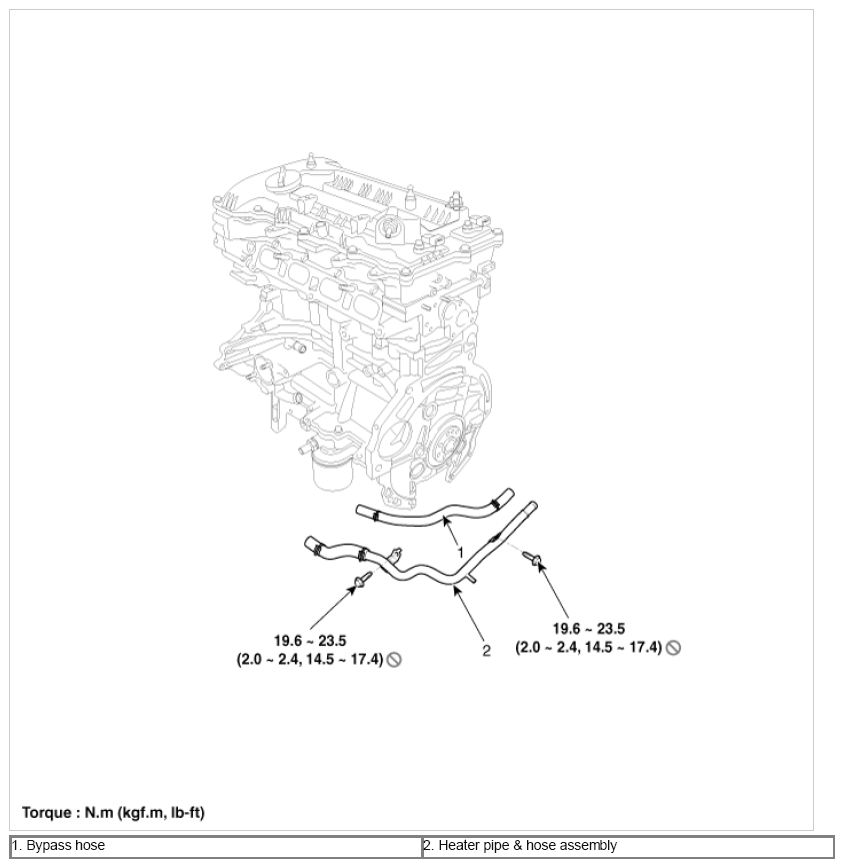 1

19.6 ~ 23.5
(2.0 ~ 2.4, 14.5 ~ 17.4)

2

19.6 ~ 23.5
(2.0 ~ 2.4, 14.5 ~ 17.4)

Torque : N.m (kgf.m, lb-ft)

| 1. Bypass hose | 2. Heater pipe & hose assembly |
|---|---|