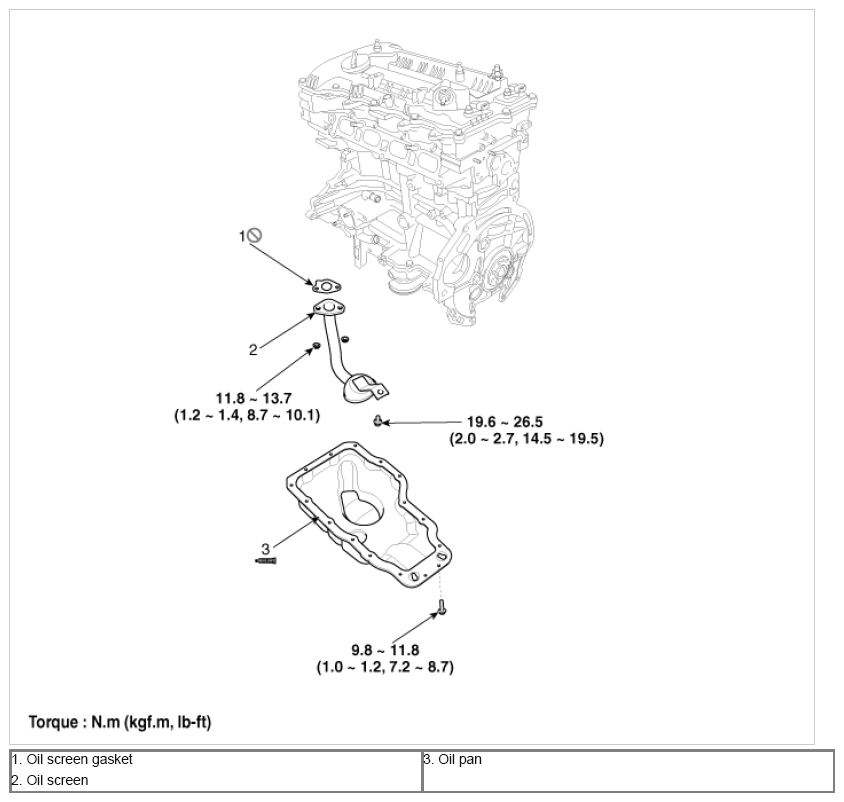 1

2

11.8 ~ 13.7
(1.2 ~ 1.4, 8.7 ~ 10.1)

19.6 ~ 26.5
(2.0 ~ 2.7, 14.5 ~ 19.5)

3

9.8 ~ 11.8
(1.0 ~ 1.2, 7.2 ~ 8.7)

Torque : N.m (kgf.m, lb-ft)

| 1. Oil screen gasket<br>2. Oil screen | 3. Oil pan |
|---|---|